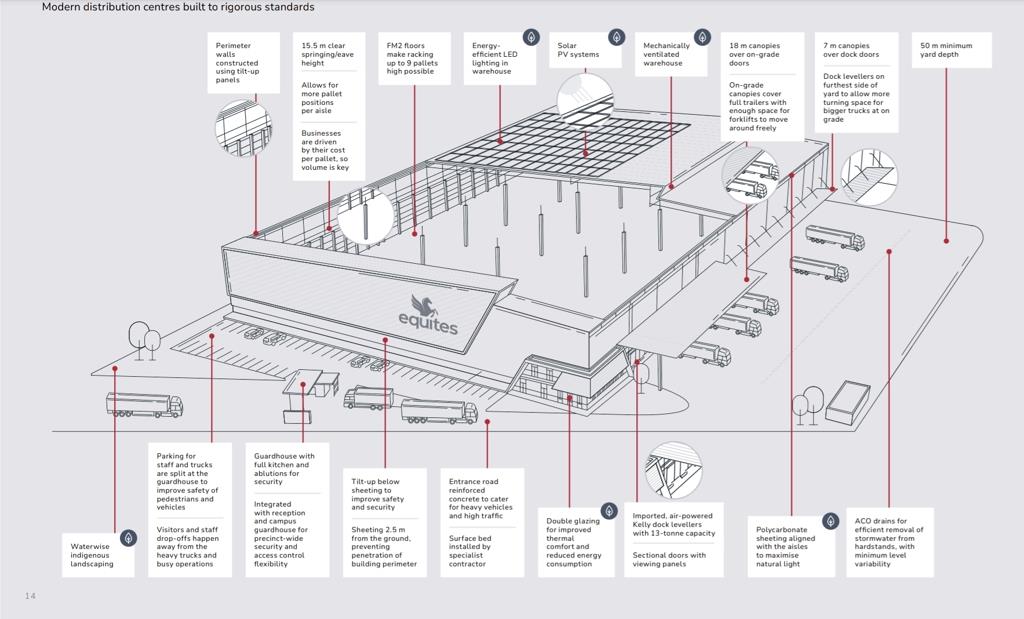 Modern distribution centres built to rigorous standards

Perimeter walls constructed using tilt-up panels

15.5 m clear springing/eave height

Allows for more pallet positions per aisle

Businesses are driven by their cost per pallet, so volume is key

FM2 floors make racking up to 9 pallets high possible

Energy-efficient LED lighting in warehouse

Solar PV systems

Mechanically ventilated warehouse

18 m canopies over on-grade doors

On-grade canopies cover full trailers with enough space for forklifts to move around freely

7 m canopies over dock doors

Dock levellers on furthest side of yard to allow more turning space for bigger trucks at on grade

50 m minimum yard depth

equites

Waterwise indigenous landscaping

Parking for staff and trucks are split at the guardhouse to improve safety of pedestrians and vehicles

Visitors and staff drop-offs happen away from the heavy trucks and busy operations

Guardhouse with full kitchen and ablutions for security

Integrated with reception and campus guardhouse for precinct-wide security and access control flexibility

Tilt-up below sheeting to improve safety and security

Sheeting 2.5 m from the ground, preventing penetration of building perimeter

Entrance road reinforced concrete to cater for heavy vehicles and high traffic

Surface bed installed by specialist contractor

Double glazing for improved thermal comfort and reduced energy consumption

Imported, air-powered Kelly dock levellers with 13-tonne capacity

Sectional doors with viewing panels

Polycarbonate sheeting aligned with the aisles to maximise natural light

ACO drains for efficient removal of stormwater from hardstands, with minimum level variability

14